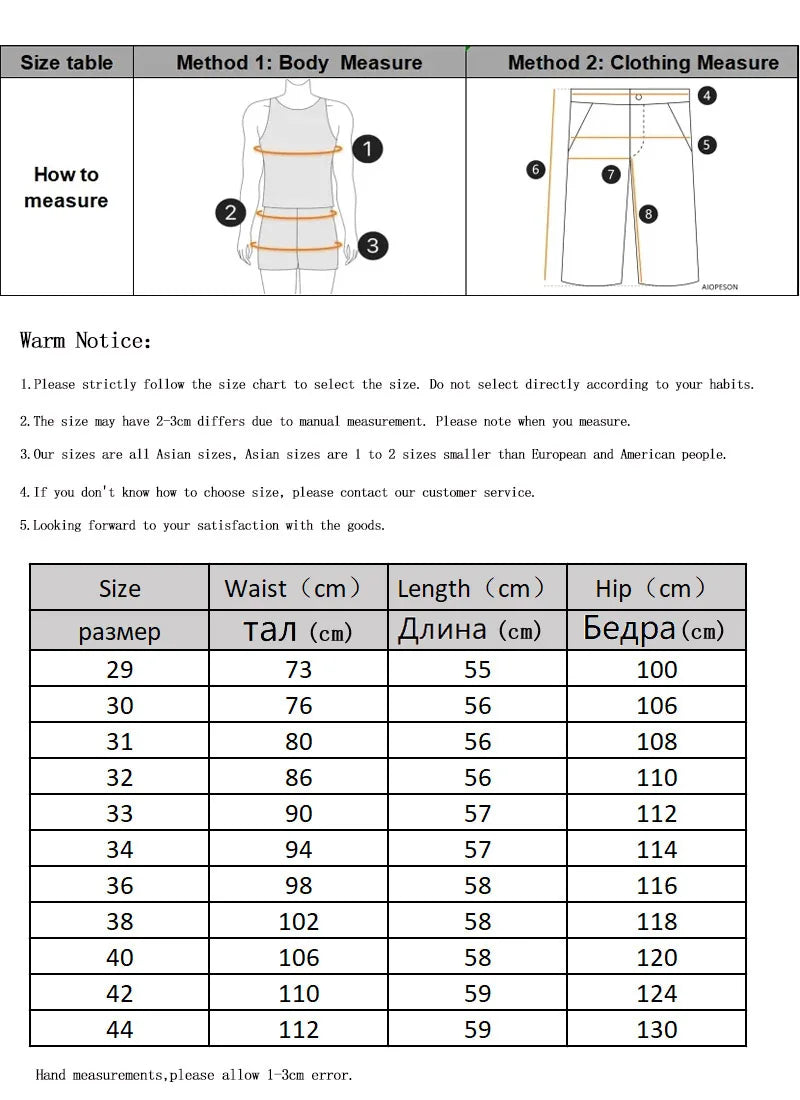 | Size table | Method 1: Body Measure | Method 2: Clothing Measure |
|---|---|---|
| How to measure | 1 2 3 | 4 5 6 7 8 AIOPESON |

Warm Notice:

1.Please strictly follow the size chart to select the size. Do not select directly according to your habits.

2.The size may have 2-3cm differs due to manual measurement. Please note when you measure.

3.Our sizes are all Asian sizes, Asian sizes are 1 to 2 sizes smaller than European and American people.

4.If you don't know how to choose size, please contact our customer service.

5.Looking forward to your satisfaction with the goods.

| Size | Waist（cm） | Length（cm） | Hip（cm） |
|---|---|---|---|
| размер | тал (cm) | Длина (cm) | Бедра(cm) |
| 29 | 73 | 55 | 100 |
| 30 | 76 | 56 | 106 |
| 31 | 80 | 56 | 108 |
| 32 | 86 | 56 | 110 |
| 33 | 90 | 57 | 112 |
| 34 | 94 | 57 | 114 |
| 36 | 98 | 58 | 116 |
| 38 | 102 | 58 | 118 |
| 40 | 106 | 58 | 120 |
| 42 | 110 | 59 | 124 |
| 44 | 112 | 59 | 130 |

Hand measurements,please allow 1-3cm error.